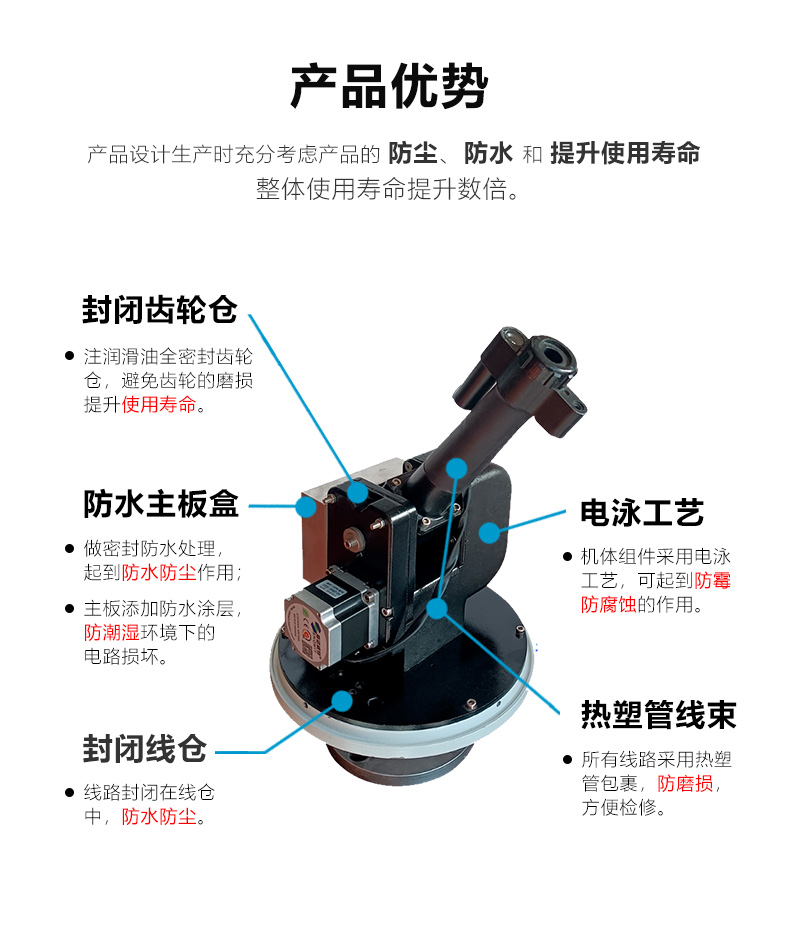 产品优势

产品设计生产时充分考虑产品的 防尘、防水 和 提升使用寿命 整体使用寿命提升数倍。

封闭齿轮仓

● 注润滑油全密封齿轮仓，避免齿轮的磨损提升使用寿命。

防水主板盒

● 做密封防水处理，起到防水防尘作用；

● 主板添加防水涂层，防潮湿环境下的电路损坏。

封闭线仓

● 线路封闭在线仓中，防水防尘。

电泳工艺

● 机体组件采用电泳工艺，可起到防霉防腐蚀的作用。

热塑管线束

● 所有线路采用热塑管包裹，防磨损，方便检修。